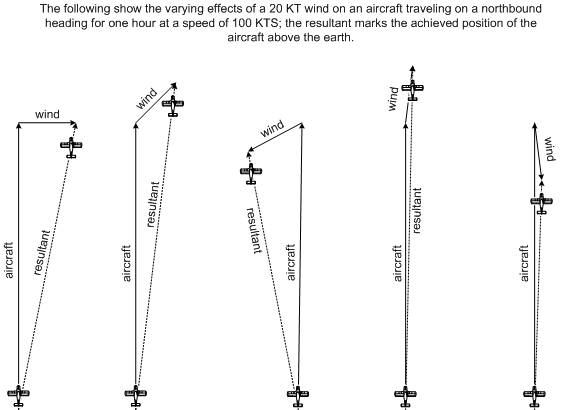 The following show the varying effects of a 20 KT wind on an aircraft traveling on a northbound heading for one hour at a speed of 100 KTS; the resultant marks the achieved position of the aircraft above the earth.

wind
aircraft
resultant

wind
aircraft
resultant

wind
resultant
aircraft

wind
aircraft
resultant

wind
aircraft